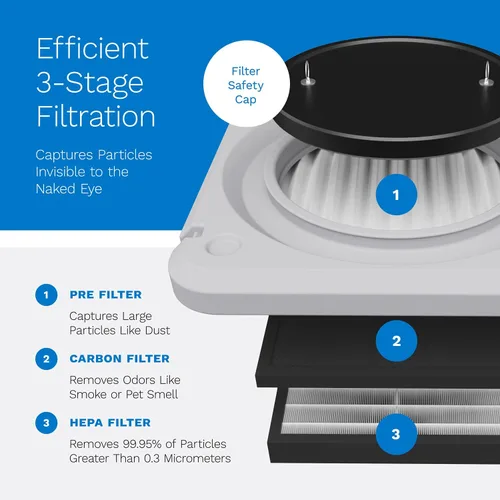 Efficient 3-Stage Filtration

Captures Particles Invisible to the Naked Eye

Filter Safety Cap

1

2

3

1 PRE FILTER

Captures Large Particles Like Dust

2 CARBON FILTER

Removes Odors Like Smoke or Pet Smell

3 HEPA FILTER

Removes 99.95% of Particles Greater Than 0.3 Micrometers