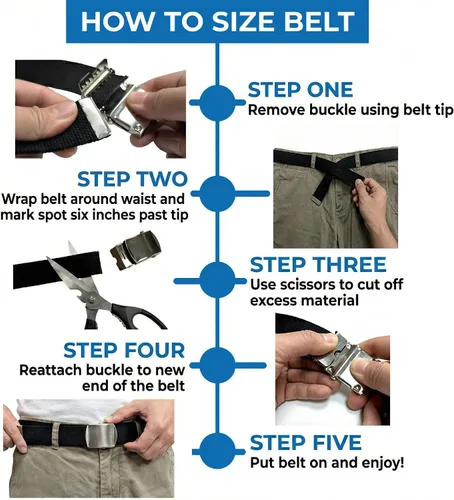 HOW TO SIZE BELT

STEP ONE
Remove buckle using belt tip

STEP TWO
Wrap belt around waist and mark spot six inches past tip

STEP THREE
Use scissors to cut off excess material

STEP FOUR
Reattach buckle to new end of the belt

STEP FIVE
Put belt on and enjoy!