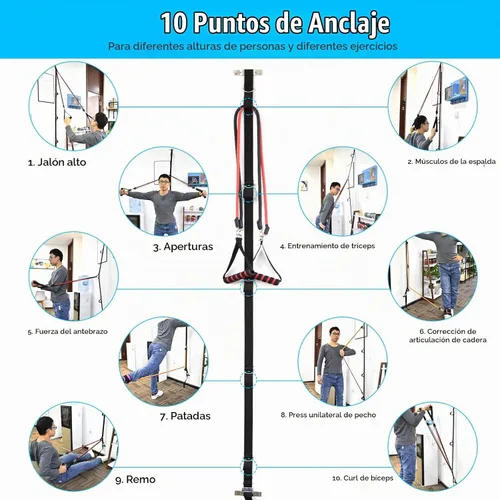 10 Puntos de Anclaje

Para diferentes alturas de personas y diferentes ejercicios

1. Jalón alto

2. Músculos de la espalda

3. Aperturas

4. Entrenamiento de tríceps

5. Fuerza del antebrazo

6. Corrección de articulación de cadera

7. Patadas

8. Press unilateral de pecho

9. Remo

10. Curl de bíceps