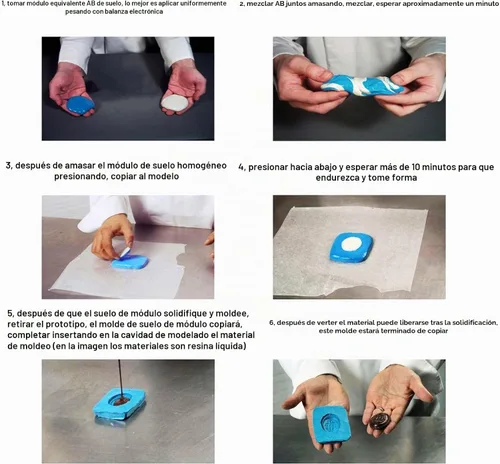 1, tomar módulo equivalente AB de suelo, lo mejor es aplicar uniformemente pesando con balanza electrónica

2, mezclar AB juntos amasando, mezclar, esperar aproximadamente un minuto

3, después de amasar el módulo de suelo homogéneo presionando, copiar al modelo

4, presionar hacia abajo y esperar más de 10 minutos para que endurezca y tome forma

5, después de que el suelo de módulo solidifique y moldee, retirar el prototipo, el molde de suelo de módulo copiará, completar insertando en la cavidad de modelado el material de moldeo (en la imagen los materiales son resina líquida)

6, después de verter el material puede liberarse tras la solidificación, este molde estará terminado de copiar