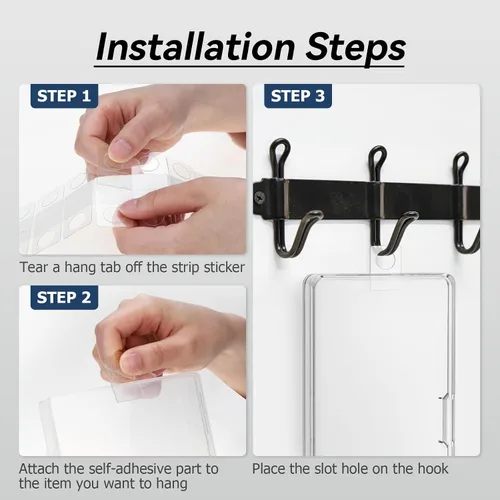 Installation Steps

STEP 1

Tear a hang tab off the strip sticker

STEP 2

Attach the self-adhesive part to the item you want to hang

STEP 3

Place the slot hole on the hook