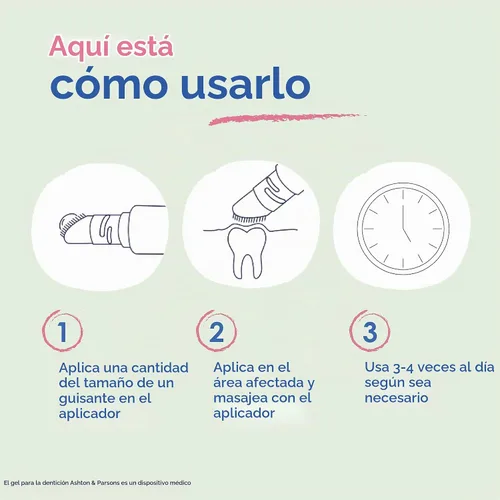 Aquí está
cómo usarlo

1
Aplica una cantidad del tamaño de un guisante en el aplicador

2
Aplica en el área afectada y masajea con el aplicador

3
Usa 3-4 veces al día según sea necesario

El gel para la dentición Ashton & Parsons es un dispositivo médico