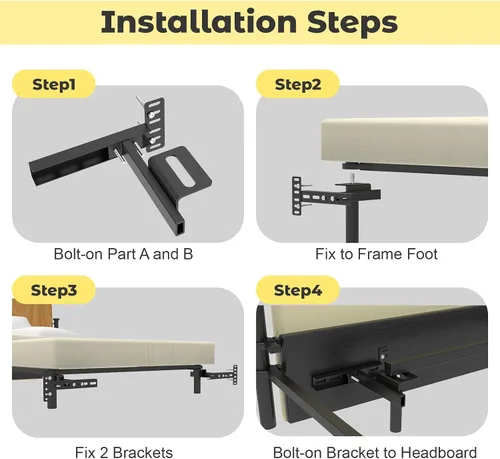 Installation Steps

Step1

Bolt-on Part A and B

Step2

Fix to Frame Foot

Step3

Fix 2 Brackets

Step4

Bolt-on Bracket to Headboard