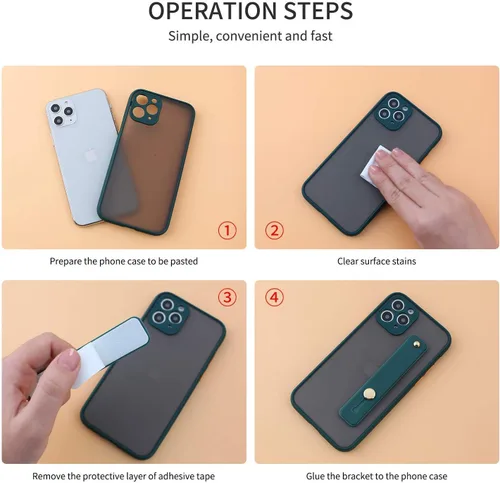 OPERATION STEPS

Simple, convenient and fast

①

Prepare the phone case to be pasted

②

Clear surface stains

③

Remove the protective layer of adhesive tape

④

Glue the bracket to the phone case