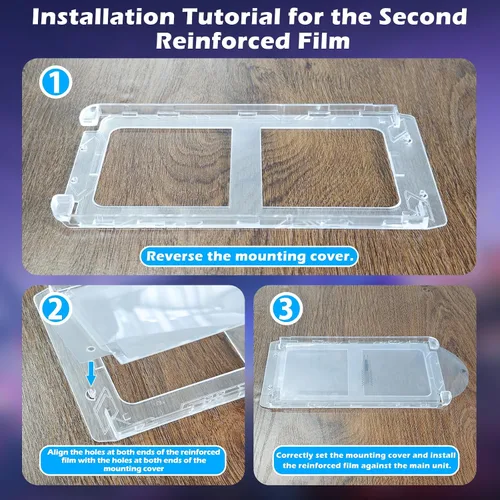 Installation Tutorial for the Second Reinforced Film

1

Reverse the mounting cover.

2

Align the holes at both ends of the reinforced film with the holes at both ends of the mounting cover

3

Correctly set the mounting cover and install the reinforced film against the main unit.