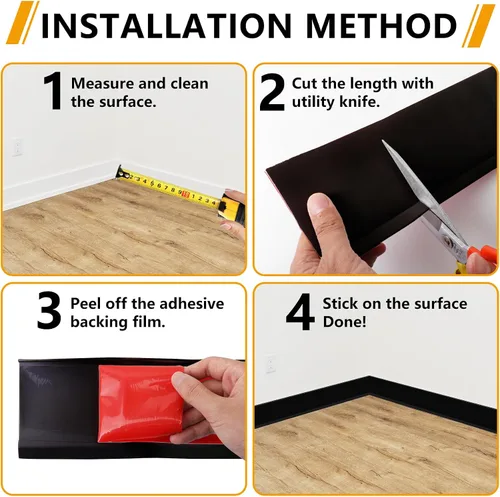 INSTALLATION METHOD

1 Measure and clean the surface.

2 Cut the length with utility knife.

3 Peel off the adhesive backing film.

4 Stick on the surface Done!