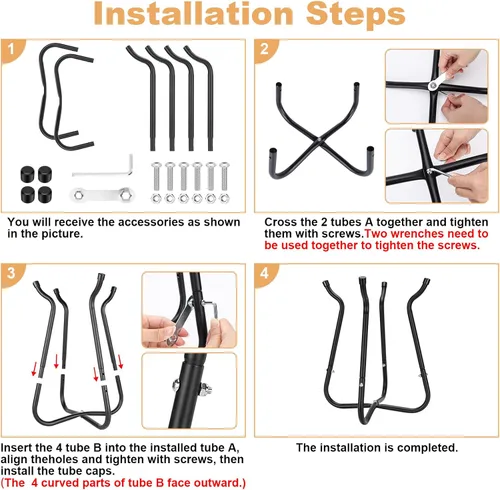 Installation Steps

1

You will receive the accessories as shown in the picture.

2

Cross the 2 tubes A together and tighten them with screws.Two wrenches need to be used together to tighten the screws.

3

Insert the 4 tube B into the installed tube A, align theholes and tighten with screws, then install the tube caps.
(The 4 curved parts of tube B face outward.)

4

The installation is completed.