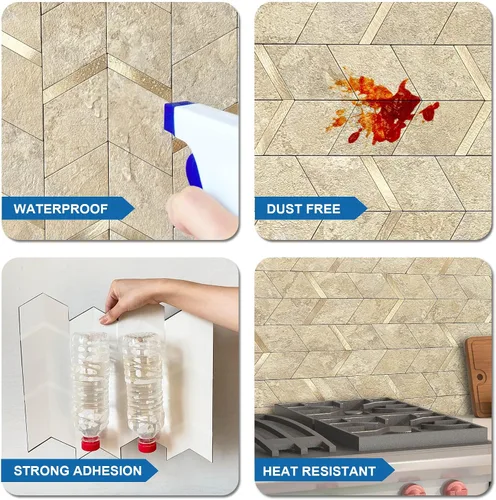 WATERPROOF

DUST FREE

STRONG ADHESION

HEAT RESISTANT