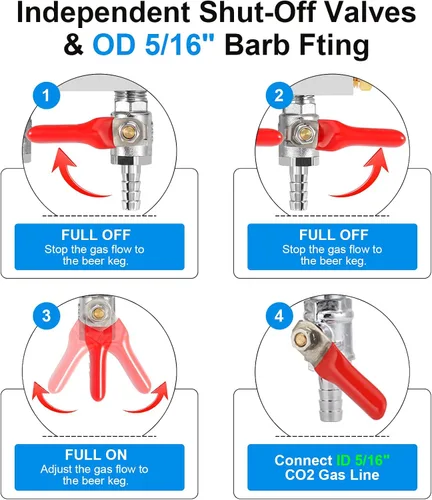 Independent Shut-Off Valves & OD 5/16" Barb Fting

1

FULL OFF
Stop the gas flow to the beer keg.

2

FULL OFF
Stop the gas flow to the beer keg.

3

FULL ON
Adjust the gas flow to the beer keg.

4

Connect ID 5/16" CO2 Gas Line