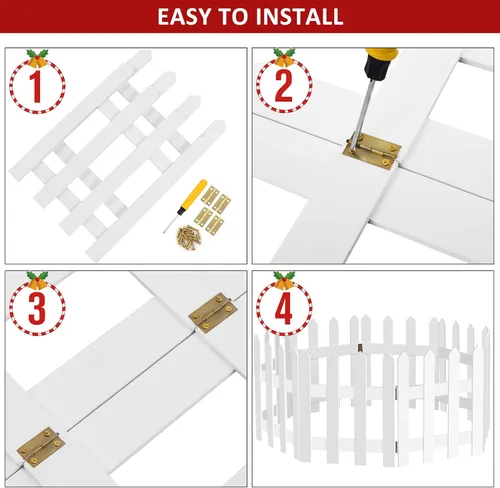 EASY TO INSTALL

1

2

3

4