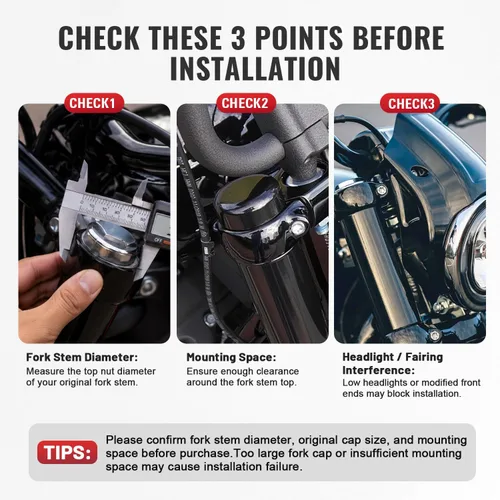 CHECK THESE 3 POINTS BEFORE INSTALLATION

CHECK1

Fork Stem Diameter:

Measure the top nut diameter of your original fork stem.

CHECK2

Mounting Space:

Ensure enough clearance around the fork stem top.

CHECK3

Headlight / Fairing Interference:

Low headlights or modified front ends may block installation.

TIPS:

Please confirm fork stem diameter, original cap size, and mounting space before purchase.Too large fork cap or insufficient mounting space may cause installation failure.