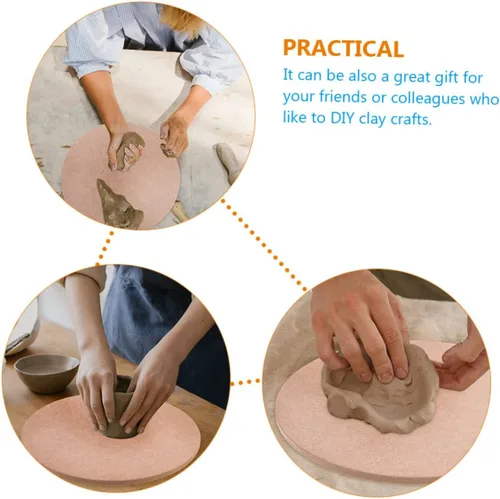 PRACTICAL
It can be also a great gift for your friends or colleagues who like to DIY clay crafts.