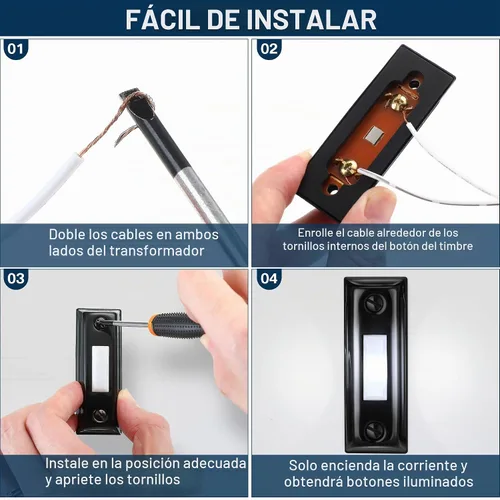 FÁCIL DE INSTALAR

01

Doble los cables en ambos lados del transformador

02

Enrolle el cable alrededor de los tornillos internos del botón del timbre

03

Instale en la posición adecuada y apriete los tornillos

04

Solo encienda la corriente y obtendrá botones iluminados