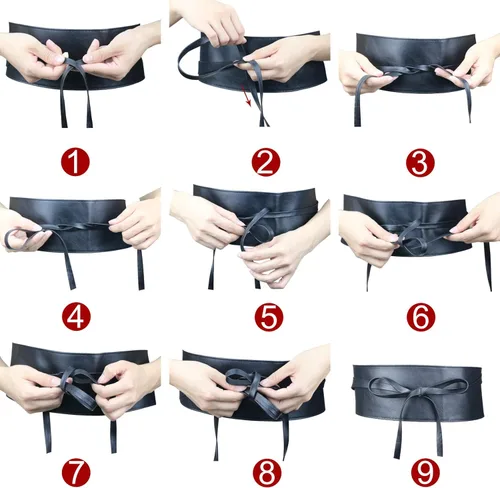 1

2

3

4

5

6

7

8

9