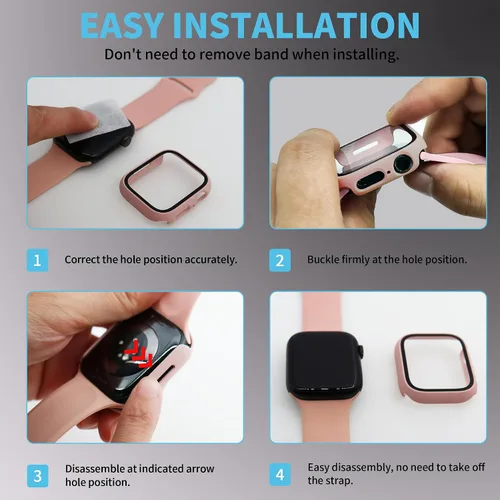 EASY INSTALLATION

Don't need to remove band when installing.

1 Correct the hole position accurately.

2 Buckle firmly at the hole position.

3 Disassemble at indicated arrow hole position.

4 Easy disassembly, no need to take off the strap.