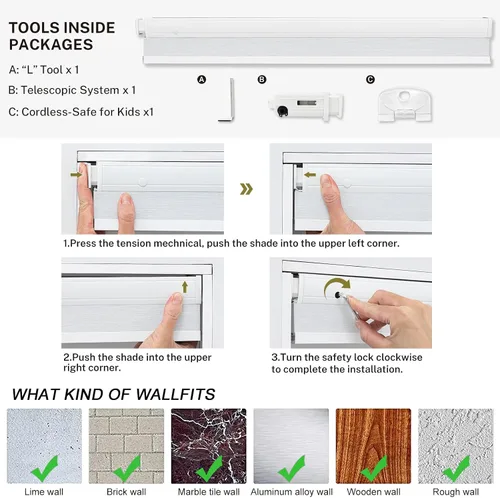 TOOLS INSIDE PACKAGES

A: “L” Tool x 1

B: Telescopic System x 1

C: Cordless-Safe for Kids x1

A

B

C

1.Press the tension mechnical, push the shade into the upper left corner.

2.Push the shade into the upper right corner.

3.Turn the safety lock clockwise to complete the installation.

WHAT KIND OF WALLFITS

Lime wall

Brick wall

Marble tile wall

Aluminum alloy wall

Wooden wall

Rough wall