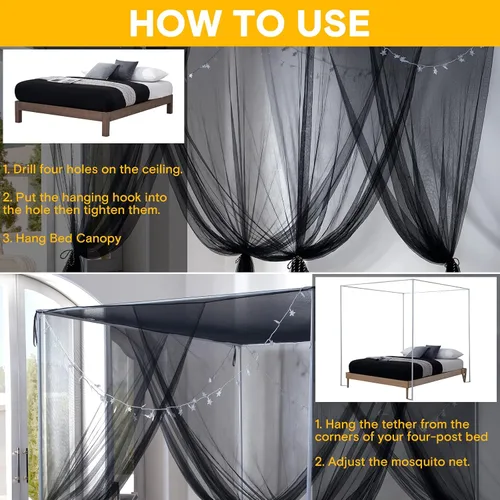 HOW TO USE

1. Drill four holes on the ceiling.

2. Put the hanging hook into the hole then tighten them.

3. Hang Bed Canopy

1. Hang the tether from the corners of your four-post bed

2. Adjust the mosquito net.