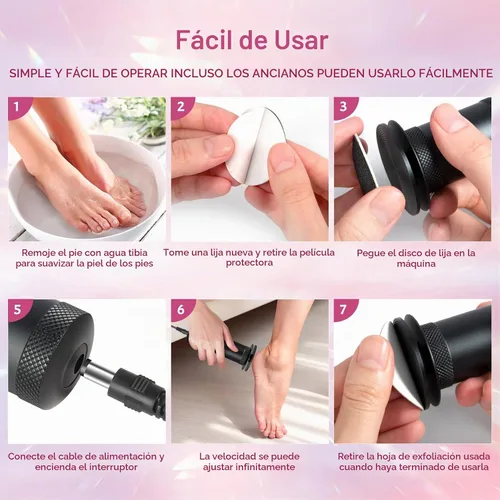 Fácil de Usar

SIMPLE Y FÁCIL DE OPERAR INCLUSO LOS ANCIANOS PUEDEN USARLO FÁCILMENTE

1

Remoje el pie con agua tibia para suavizar la piel de los pies

2

Tome una lija nueva y retire la película protectora

3

Pegue el disco de lija en la máquina

5

Conecte el cable de alimentación y encienda el interruptor

6

La velocidad se puede ajustar infinitamente

7

Retire la hoja de exfoliación usada cuando haya terminado de usarla