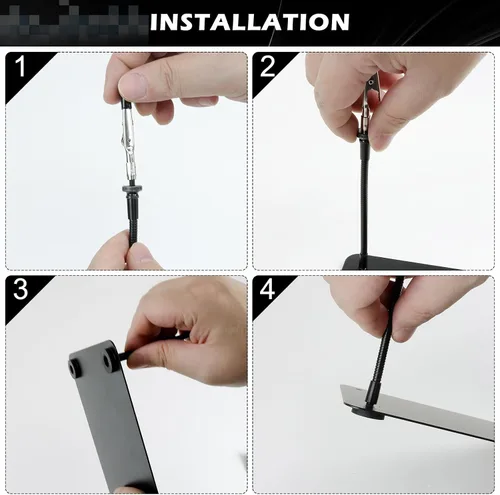 INSTALLATION

1

2

3

4