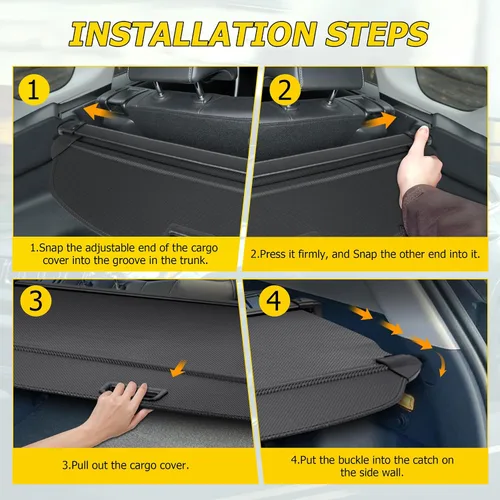 INSTALLATION STEPS

1

1.Snap the adjustable end of the cargo cover into the groove in the trunk.

2

2.Press it firmly, and Snap the other end into it.

3

3.Pull out the cargo cover.

4

4.Put the buckle into the catch on the side wall.