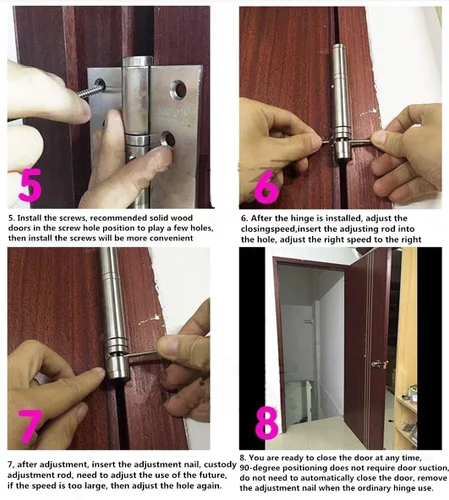 5

5. Install the screws, recommended solid wood doors in the screw hole position to play a few holes, then install the screws will be more convenient

6

6. After the hinge is installed, adjust the closingspeed,insert the adjusting rod into the hole, adjust the right speed to the right

7

7, after adjustment, insert the adjustment nail, custody adjustment rod, need to adjust the use of the future, if the speed is too large, then adjust the hole again.

8

8. You are ready to close the door at any time, 90-degree positioning does not require door suction, do not need to automatically close the door, remove the adjustment nail when the ordinary hinge use.