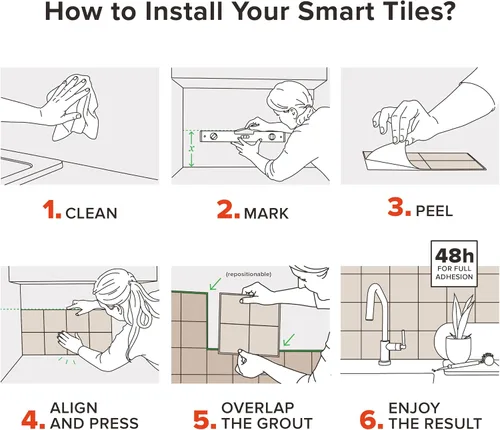 How to Install Your Smart Tiles?

x

1. CLEAN

2. MARK

3. PEEL

(repositionable)

48h FOR FULL ADHESION

4. ALIGN AND PRESS

5. OVERLAP THE GROUT

6. ENJOY THE RESULT