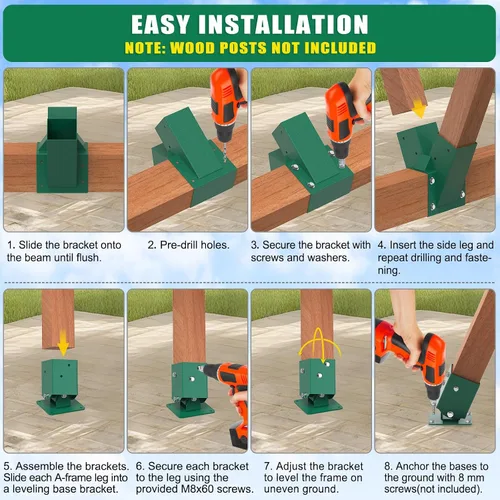 EASY INSTALLATION
NOTE: WOOD POSTS NOT INCLUDED

1. Slide the bracket onto the beam until flush.

2. Pre-drill holes.

3. Secure the bracket with screws and washers.

4. Insert the side leg and repeat drilling and fastening.

5. Assemble the brackets. Slide each A-frame leg into a leveling base bracket.

6. Secure each bracket to the leg using the provided M8x60 screws.

7. Adjust the bracket to level the frame on uneven ground.

8. Anchor the bases to the ground with 8 mm screws(not included).