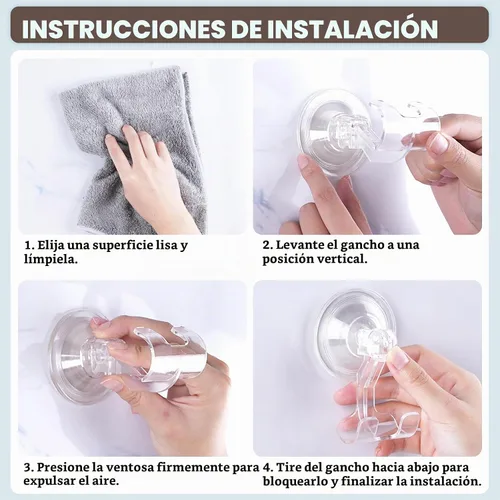 INSTRUCCIONES DE INSTALACIÓN

1. Elija una superficie lisa y límpiela.

2. Levante el gancho a una posición vertical.

3. Presione la ventosa firmemente para expulsar el aire.

4. Tire del gancho hacia abajo para bloquearlo y finalizar la instalación.