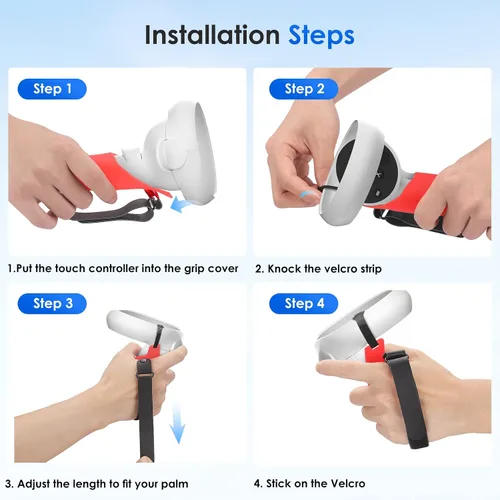 Installation Steps

Step 1

1.Put the touch controller into the grip cover

Step 2

2. Knock the velcro strip

Step 3

3. Adjust the length to fit your palm

Step 4

4. Stick on the Velcro