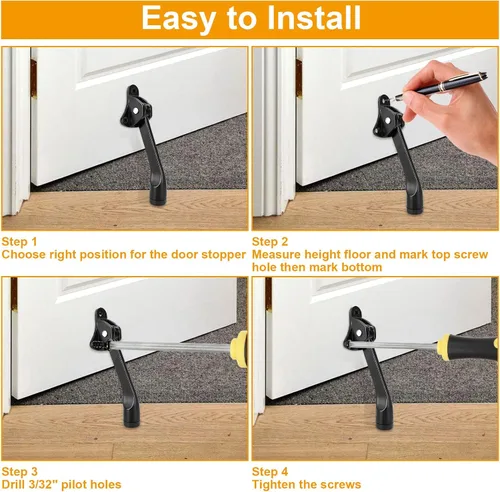 Easy to Install

Step 1
Choose right position for the door stopper

Step 2
Measure height floor and mark top screw hole then mark bottom

Step 3
Drill 3/32" pilot holes

Step 4
Tighten the screws