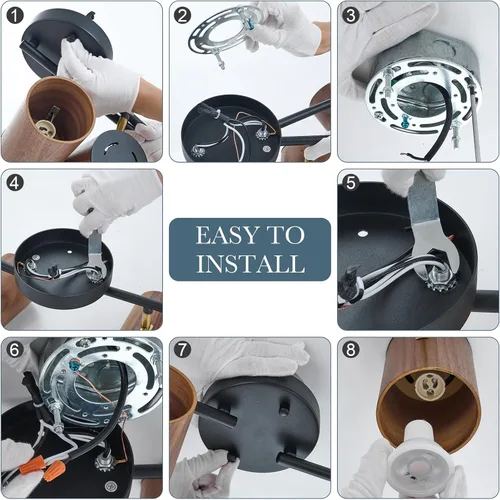 1
2
3
4
EASY TO INSTALL
5
6
7
8