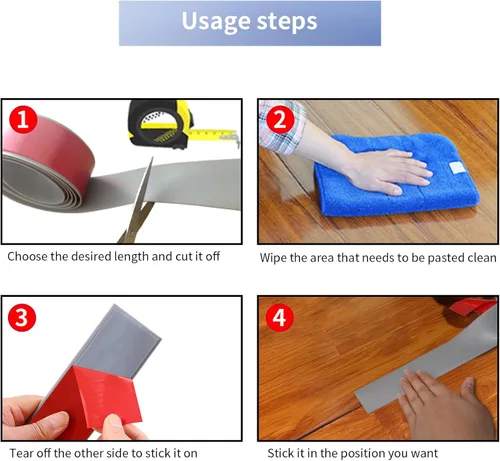 Usage steps

1

Choose the desired length and cut it off

2

Wipe the area that needs to be pasted clean

3

Tear off the other side to stick it on

4

Stick it in the position you want