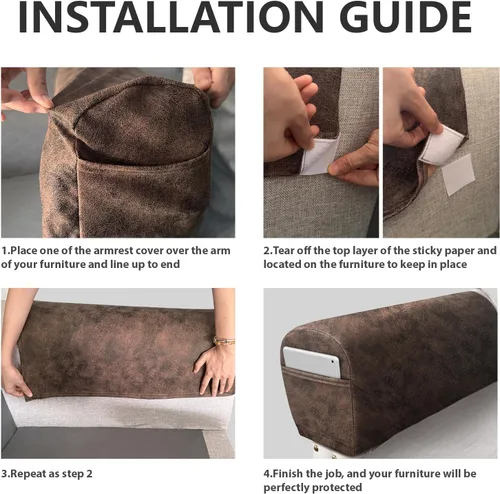 INSTALLATION GUIDE

1.Place one of the armrest cover over the arm of your furniture and line up to end

2.Tear off the top layer of the sticky paper and located on the furniture to keep in place

3.Repeat as step 2

4.Finish the job, and your furniture will be perfectly protected