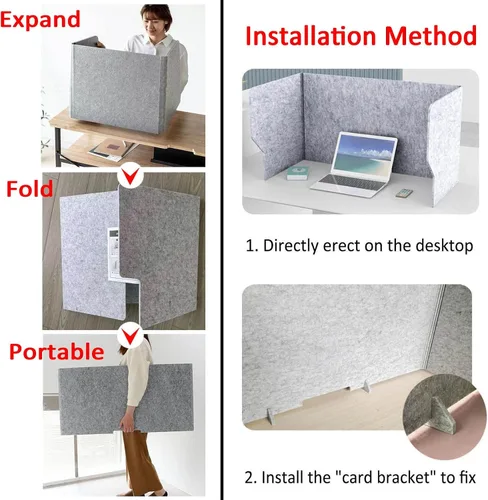 Expand

Fold

Portable

Installation Method

1. Directly erect on the desktop

2. Install the "card bracket" to fix