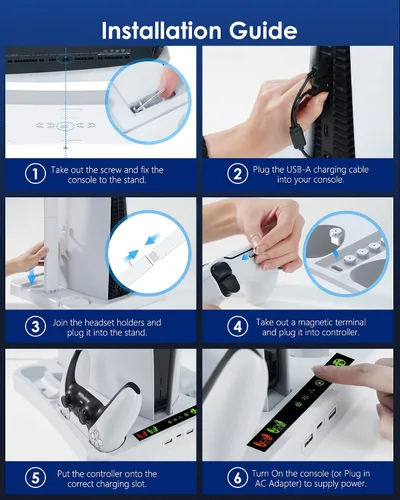 Installation Guide

1 Take out the screw and fix the console to the stand.

2 Plug the USB-A charging cable into your console.

3 Join the headset holders and plug it into the stand.

4 Take out a magnetic terminal and plug it into controller.

5 Put the controller onto the correct charging slot.

6 Turn On the console (or Plug in AC Adapter) to supply power.