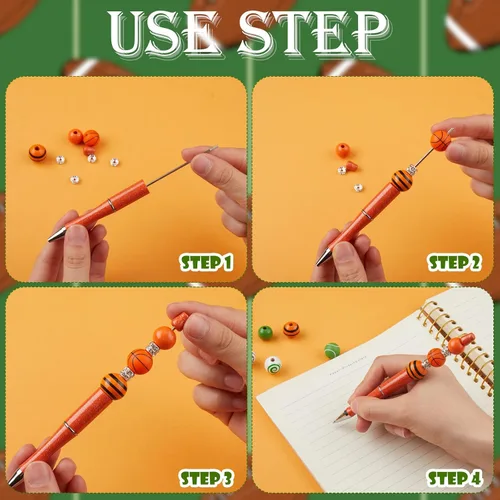 USE STEP

STEP 1

STEP 2

STEP 3

STEP 4