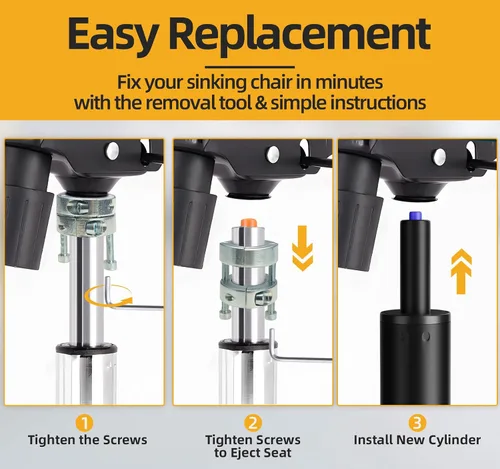 Easy Replacement

Fix your sinking chair in minutes with the removal tool & simple instructions

1
Tighten the Screws

2
Tighten Screws to Eject Seat

3
Install New Cylinder