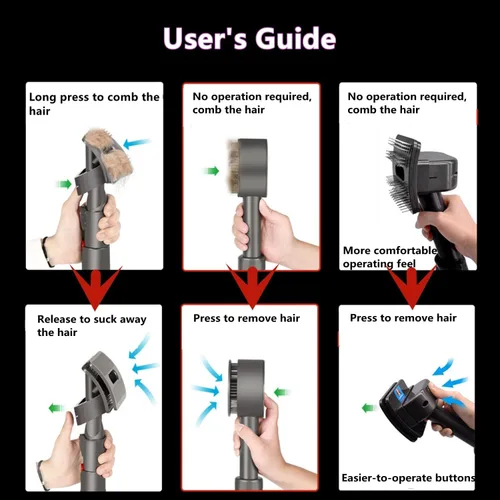 User's Guide

Long press to comb the hair

No operation required, comb the hair

No operation required, comb the hair

More comfortable operating feel

Release to suck away the hair

Press to remove hair

Press to remove hair

Easier-to-operate buttons