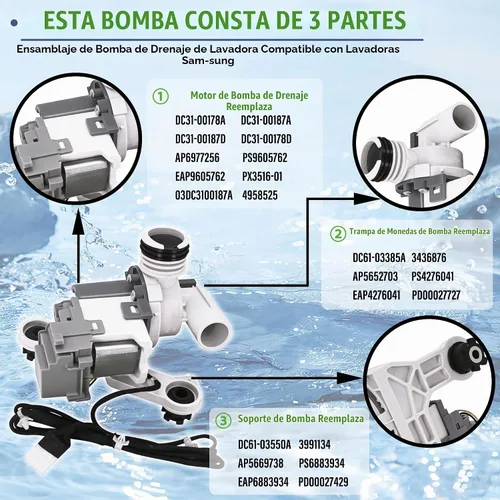 • ESTA BOMBA CONSTA DE 3 PARTES

Ensamblaje de Bomba de Drenaje de Lavadora Compatible con Lavadoras Sam-sung

1 Motor de Bomba de Drenaje Reemplaza

DC31-00178A DC31-00187A
DC31-00187D DC31-00178D
AP6977256 PS9605762
EAP9605762 PX3516-01
03DC3100187A 4958525

2 Trampa de Monedas de Bomba Reemplaza

DC61-03385A 3436876
AP5652703 PS4276041
EAP4276041 PD00027727

3 Soporte de Bomba Reemplaza

DC61-03550A 3991134
AP5669738 PS6883934
EAP6883934 PD00027429