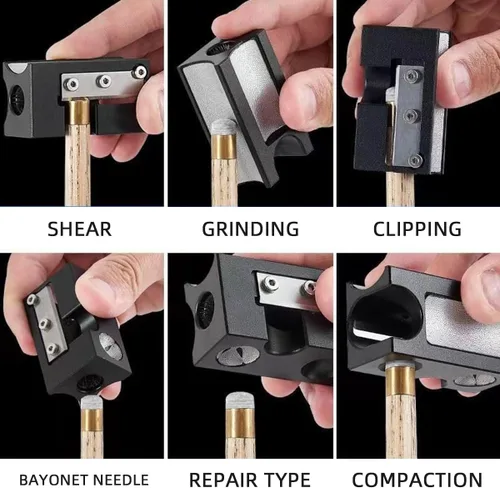 SHEAR

GRINDING

CLIPPING

BAYONET NEEDLE

REPAIR TYPE

COMPACTION