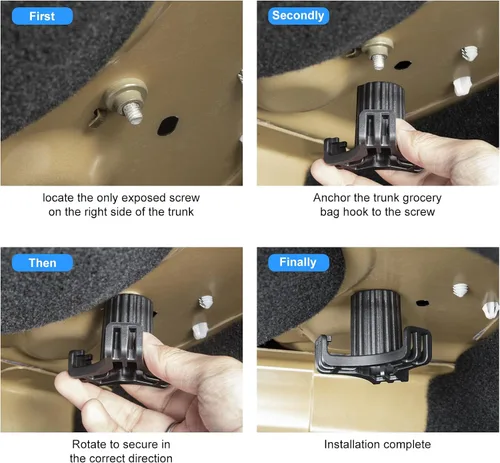 First

locate the only exposed screw on the right side of the trunk

Secondly

Anchor the trunk grocery bag hook to the screw

Then

Rotate to secure in the correct direction

Finally

Installation complete