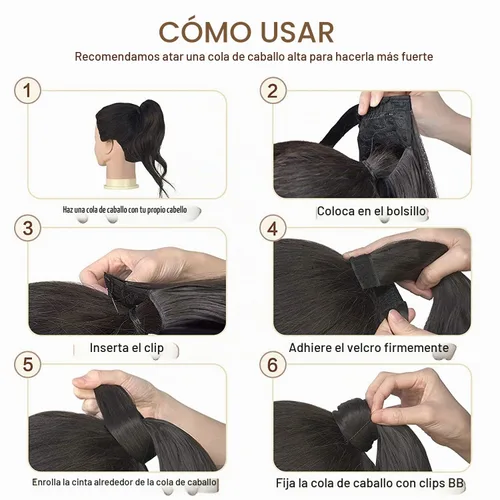 CÓMO USAR

Recomendamos atar una cola de caballo alta para hacerla más fuerte

1

Haz una cola de caballo con tu propio cabello

2

Coloca en el bolsillo

3

Inserta el clip

4

Adhiere el velcro firmemente

5

Enrolla la cinta alrededor de la cola de caballo

6

Fija la cola de caballo con clips BB