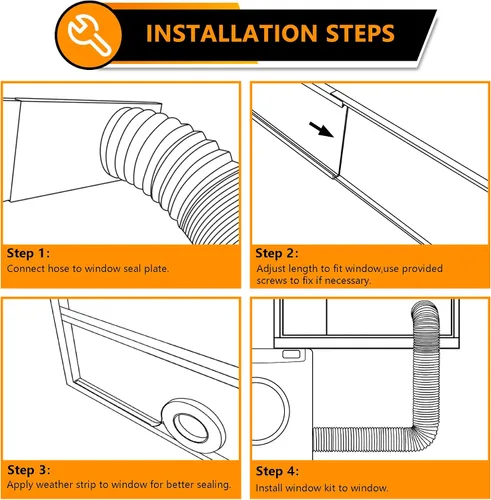 INSTALLATION STEPS

Step 1:
Connect hose to window seal plate.

Step 2:
Adjust length to fit window,use provided screws to fix if necessary.

Step 3:
Apply weather strip to window for better sealing.

Step 4:
Install window kit to window.