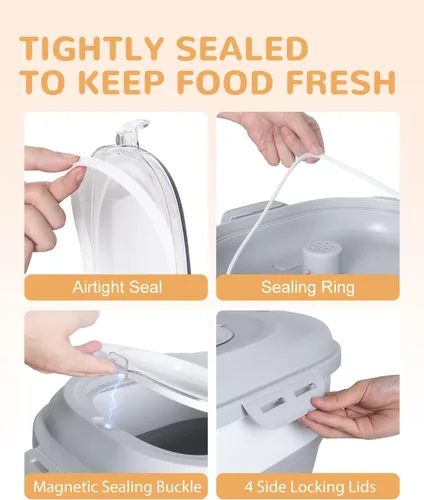 TIGHTLY SEALED TO KEEP FOOD FRESH

Airtight Seal

Sealing Ring

Magnetic Sealing Buckle

4 Side Locking Lids