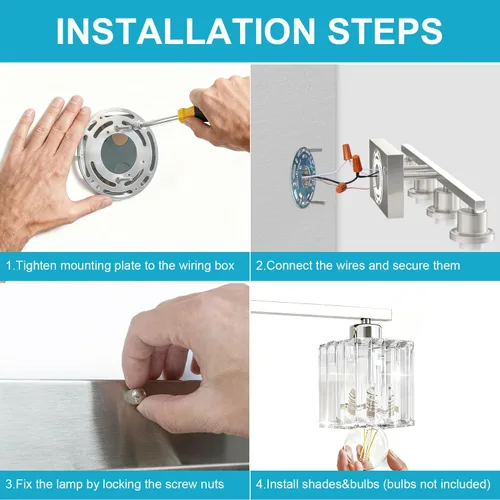 INSTALLATION STEPS

1.Tighten mounting plate to the wiring box

2.Connect the wires and secure them

3.Fix the lamp by locking the screw nuts

4.Install shades&bulbs (bulbs not included)