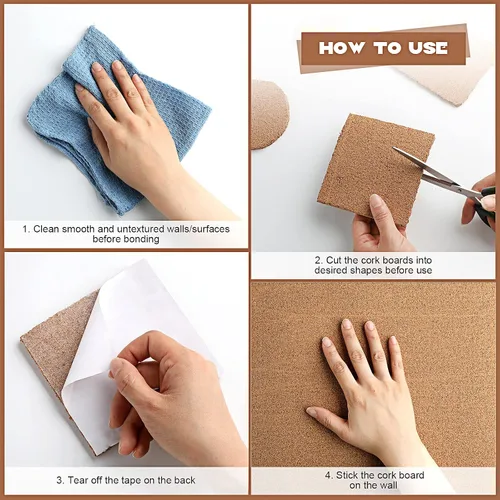 HOW TO USE

1. Clean smooth and untextured walls/surfaces before bonding

2. Cut the cork boards into desired shapes before use

3. Tear off the tape on the back

4. Stick the cork board on the wall