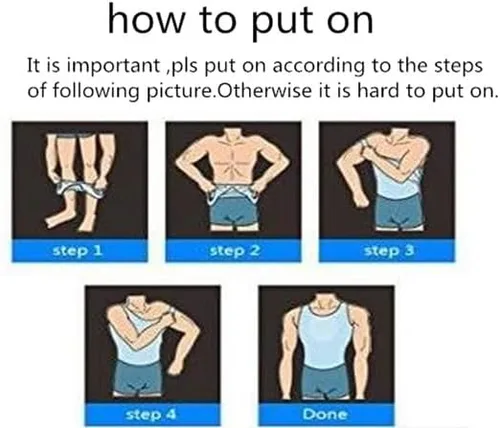 how to put on

It is important ,pls put on according to the steps of following picture.Otherwise it is hard to put on.

step 1

step 2

step 3

step 4

Done