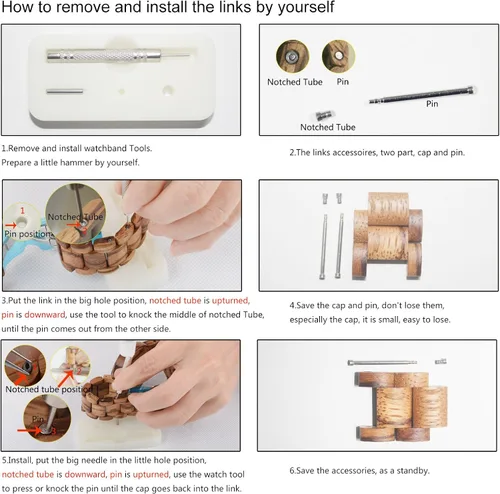 How to remove and install the links by yourself

1.Remove and install watchband Tools.
Prepare a little hammer by yourself.

Notched Tube
Pin
Pin
Notched Tube

2.The links accessoires, two part, cap and pin.

1
Pin position
Notched Tube
2

3.Put the link in the big hole position, notched tube is upturned, pin is downward, use the tool to knock the middle of notched Tube, until the pin comes out from the other side.

4.Save the cap and pin, don't lose them, especially the cap, it is small, easy to lose.

1
2
Notched tube position
Pin
3

5.Install, put the big needle in the little hole position, notched tube is downward, pin is upturned, use the watch tool to press or knock the pin until the cap goes back into the link.

6.Save the accessories, as a standby.