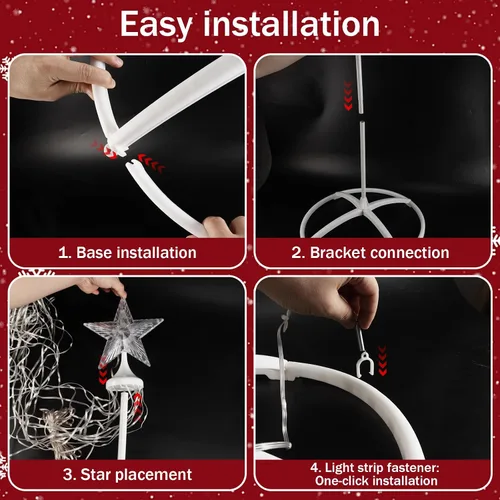 Easy installation

1. Base installation

2. Bracket connection

3. Star placement

4. Light strip fastener: One-click installation