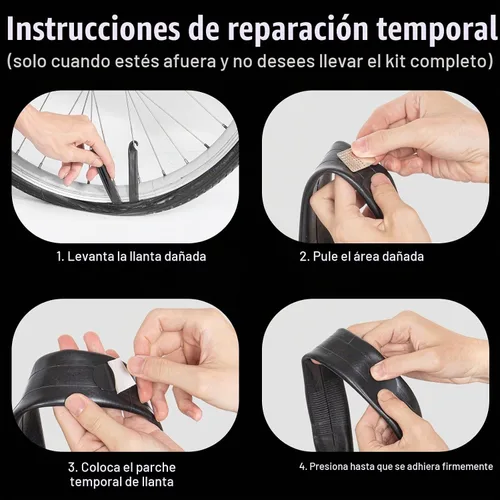 Instrucciones de reparación temporal
(solo cuando estés afuera y no desees llevar el kit completo)

1. Levanta la llanta dañada

2. Pule el área dañada

3. Coloca el parche temporal de llanta

4. Presiona hasta que se adhiera firmemente